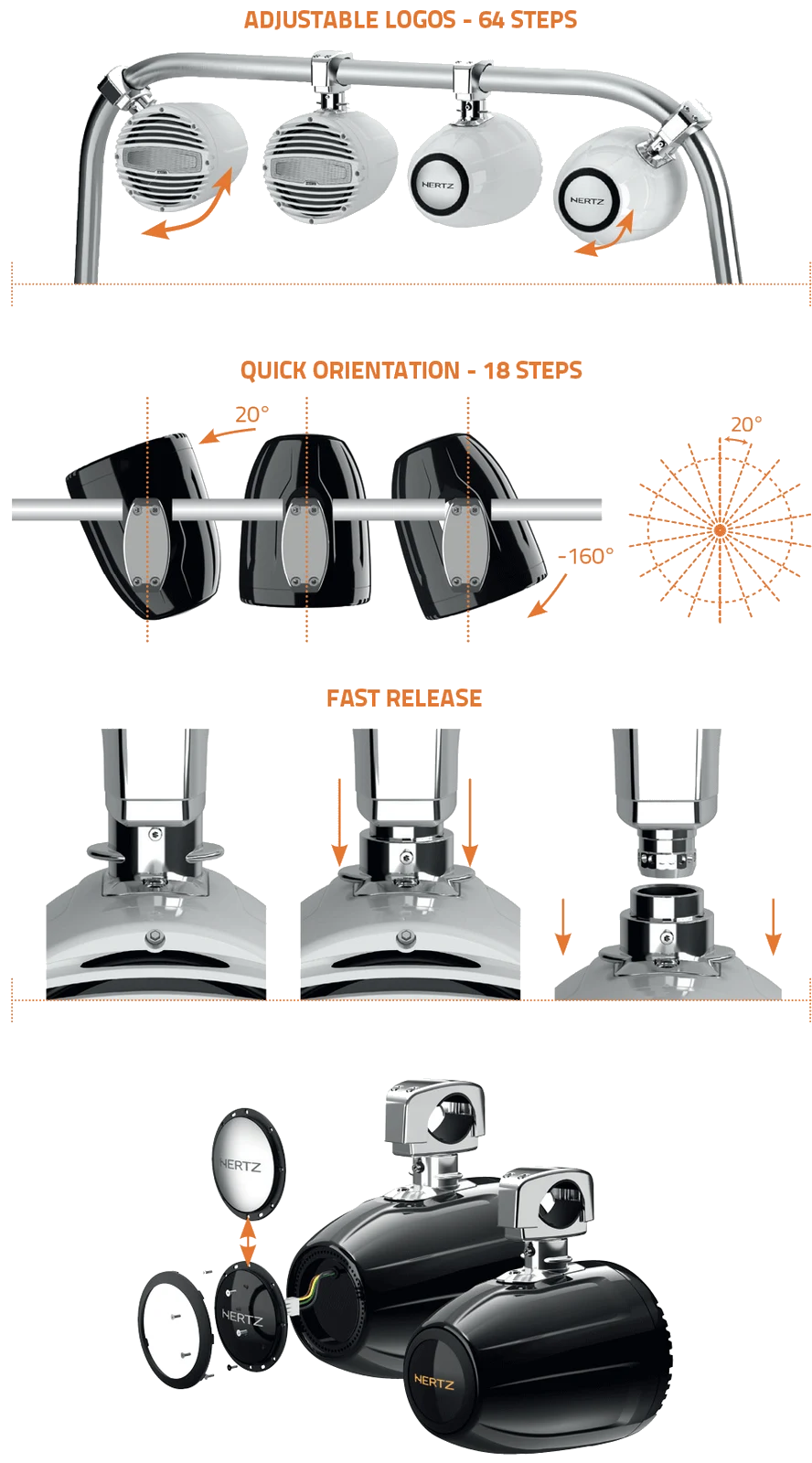 ADJUSTABLE LOGOS - 64 STEPS

HERTZ

HERTZ

QUICK ORIENTATION - 18 STEPS

20°

-160°

20°

FAST RELEASE

HERTZ

HERTZ

HERTZ